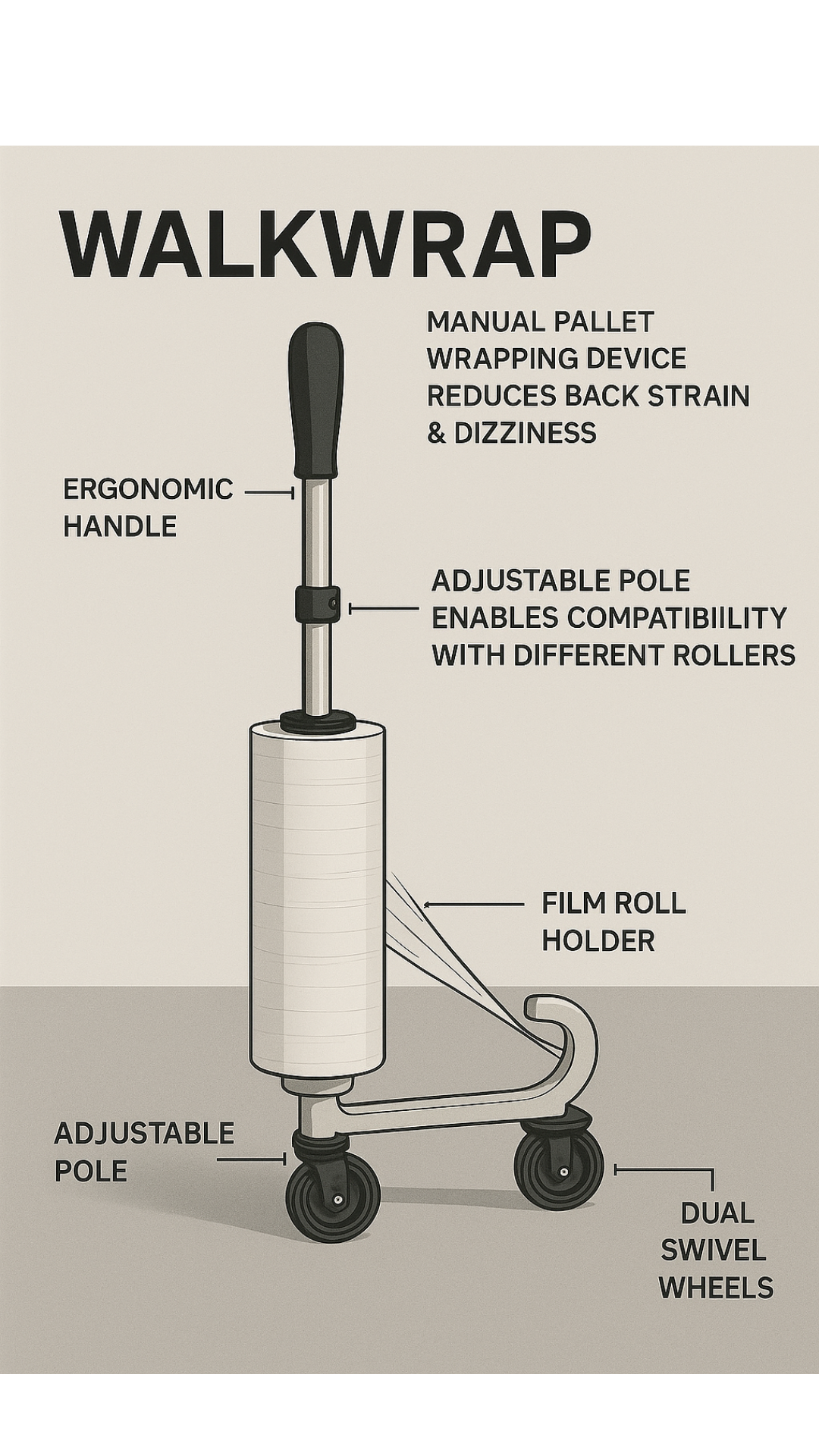 WALKWRAP

MANUAL PALLET WRAPPING DEVICE REDUCES BACK STRAIN & DIZZINESS

ERGONOMIC HANDLE

ADJUSTABLE POLE ENABLES COMPATIBIILITY WITH DIFFERENT ROLLERS

FILM ROLL HOLDER

ADJUSTABLE POLE

DUAL SWIVEL WHEELS